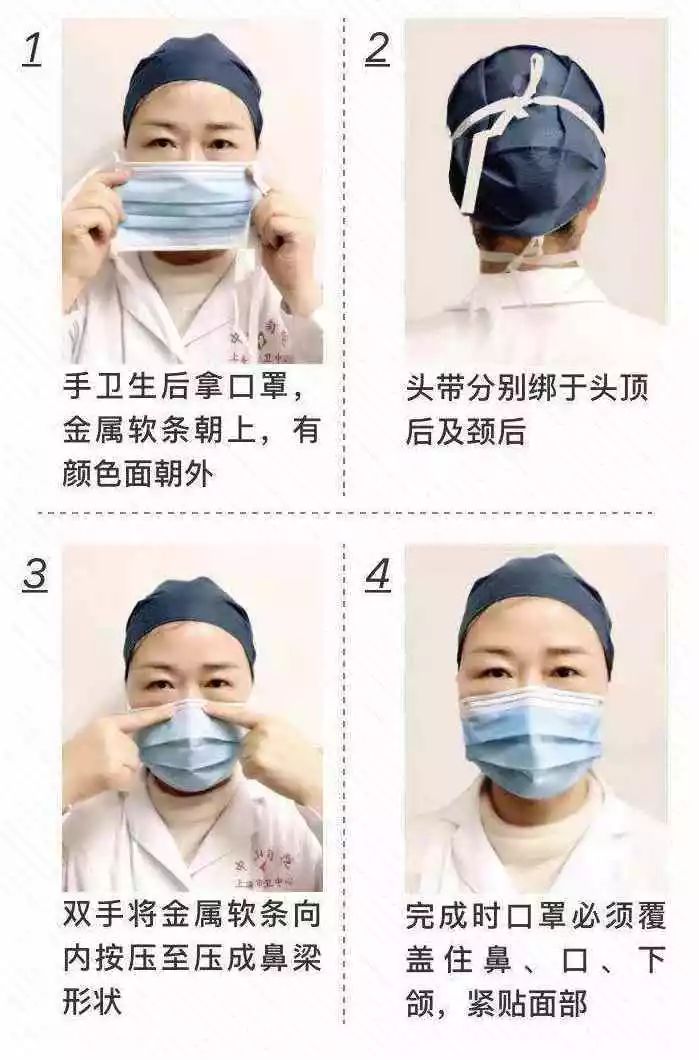 1

手卫生后拿口罩，金属软条朝上，有颜色面朝外

2

头带分别绑于头顶后及颈后

3

双手将金属软条向内按压至压成鼻梁形状

4

完成时口罩必须覆盖住鼻、口、下颌，紧贴面部