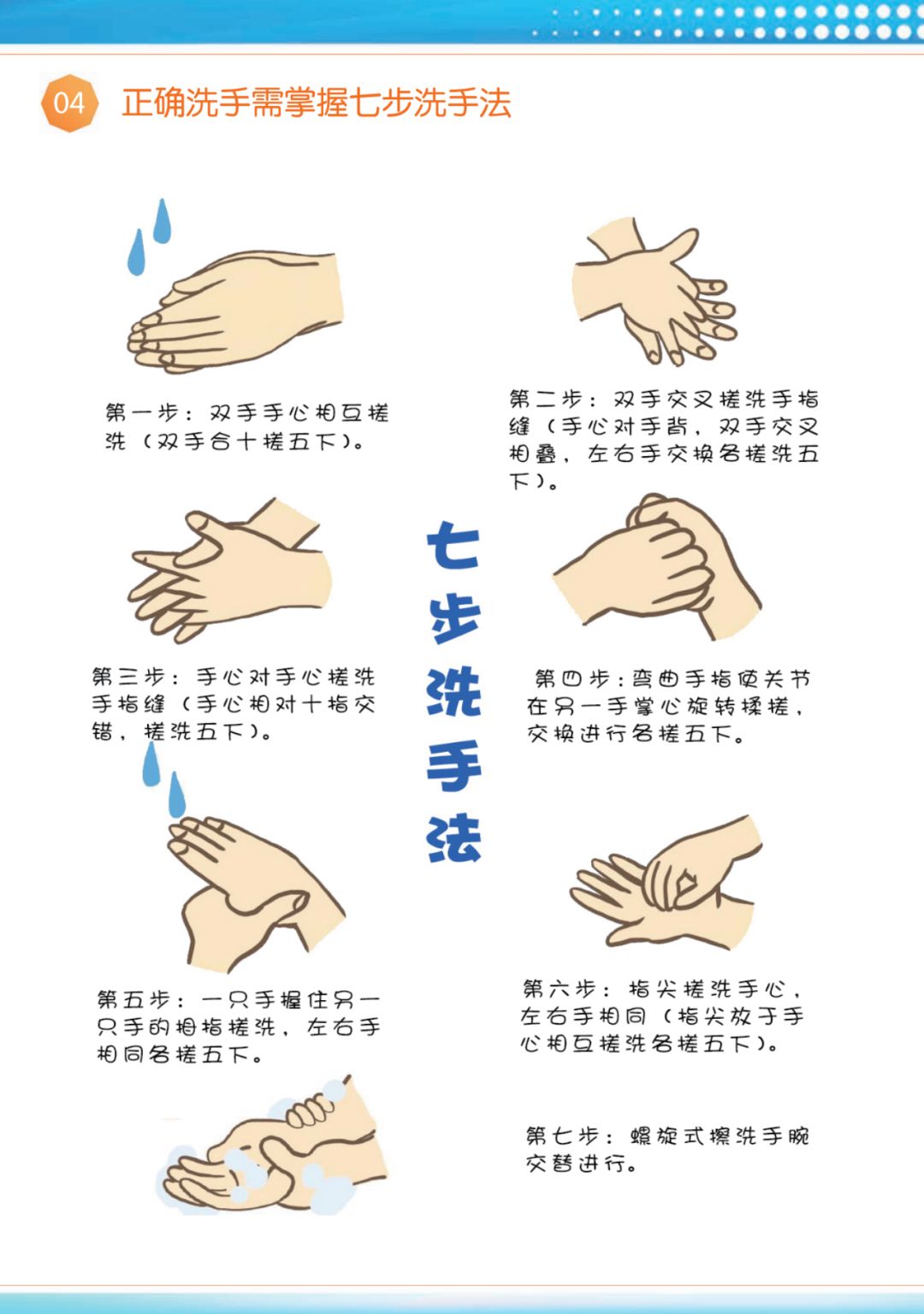 04 正确洗手需掌握七步洗手法

第一步：双手手心相互搓洗（双手合十搓五下）。

第二步：双手交叉搓洗手指缝（手心对手背，双手交叉相叠，左右手交换各搓洗五下）。

七步洗手法

第三步：手心对手心搓洗手指缝（手心相对十指交错，搓洗五下）。

第四步：弯曲手指使关节在另一手掌心旋转揉搓，交换进行各搓五下。

第五步：一只手握住另一只手的拇指搓洗，左右手相同各搓五下。

第六步：指尖搓洗手心，左右手相同（指尖放于手心相互搓洗各搓五下）。

第七步：螺旋式擦洗手腕交替进行。